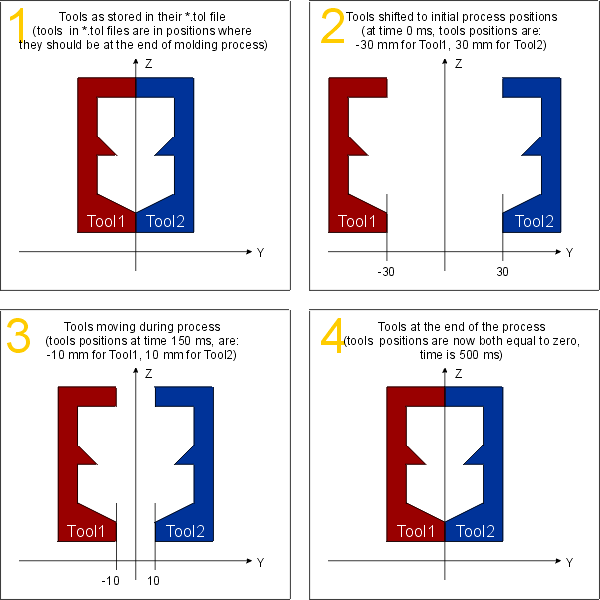 1
Tools as stored in their *.tol file
(tools in *.tol files are in positions where they should be at the end of molding process)

Z
Tool1 Tool2
Y

2
Tools shifted to initial process positions
(at time 0 ms, tools positions are: -30 mm for Tool1, 30 mm for Tool2)

Z
Tool1 Tool2
Y
-30 30

3
Tools moving during process
(tools positions at time 150 ms, are: -10 mm for Tool1, 10 mm for Tool2)

Z
Tool1 Tool2
Y
-10 10

4
Tools at the end of the process
(tools positions are now both equal to zero, time is 500 ms)

Z
Tool1 Tool2
Y